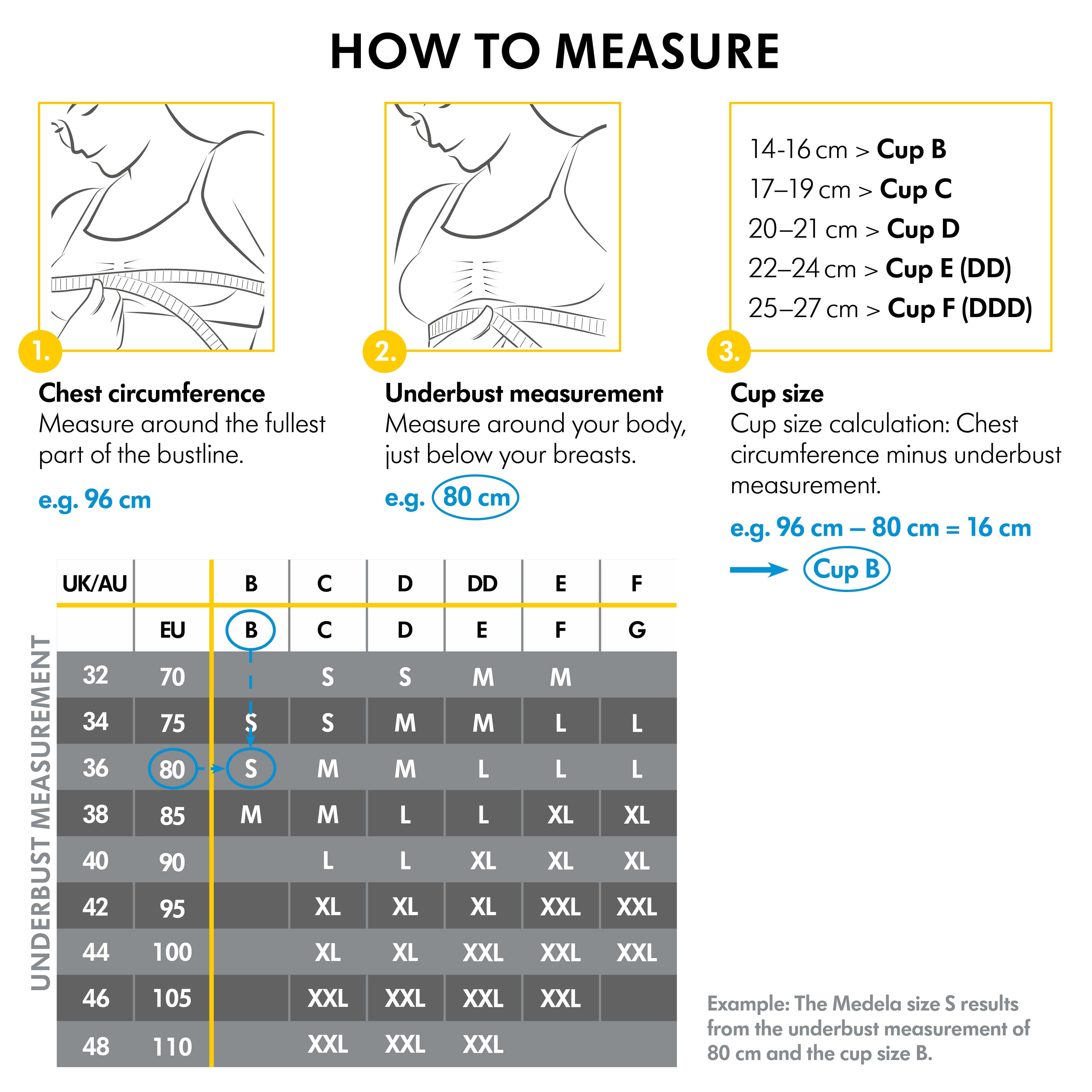 HOW TO MEASURE

1.

Chest circumference
Measure around the fullest part of the bustline.

e.g. 96 cm

2.

Underbust measurement
Measure around your body, just below your breasts.

e.g. 80 cm

14-16 cm > Cup B
17–19 cm > Cup C
20–21 cm > Cup D
22–24 cm > Cup E (DD)
25–27 cm > Cup F (DDD)

3.

Cup size
Cup size calculation: Chest circumference minus underbust measurement.

e.g. 96 cm – 80 cm = 16 cm

Cup B

UNDERBUST MEASUREMENT

| UK/AU | | B | C | D | DD | E | F |
|---|---|---|---|---|---|---|---|
| | EU | B | C | D | E | F | G |
| 32 | 70 | | S | S | M | M | |
| 34 | 75 | S | S | M | M | L | L |
| 36 | 80 | S | M | M | L | L | L |
| 38 | 85 | M | M | L | L | XL | XL |
| 40 | 90 | | L | L | XL | XL | XL |
| 42 | 95 | | XL | XL | XL | XXL | XXL |
| 44 | 100 | | XL | XL | XXL | XXL | XXL |
| 46 | 105 | | XXL | XXL | XXL | XXL | |
| 48 | 110 | | XXL | XXL | XXL | | |

Example: The Medela size S results from the underbust measurement of 80 cm and the cup size B.